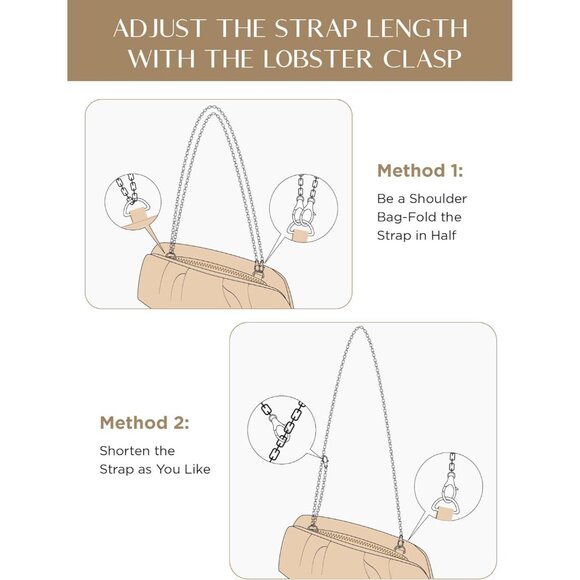 ADJUST THE STRAP LENGTH WITH THE LOBSTER CLASP

Method 1:

Be a Shoulder Bag-Fold the Strap in Half

Method 2:

Shorten the Strap as You Like